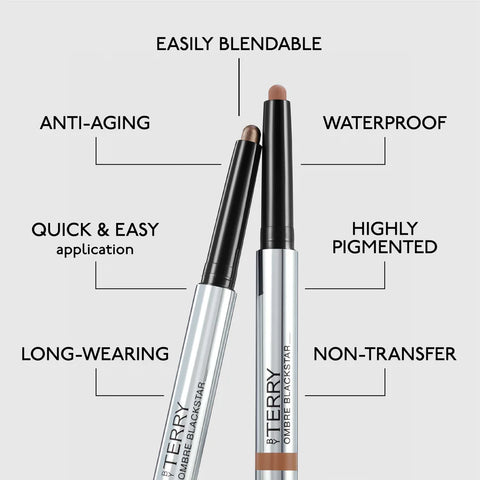 EASILY BLENDABLE

ANTI-AGING

WATERPROOF

QUICK & EASY
application

HIGHLY
PIGMENTED

LONG-WEARING

NON-TRANSFER

BY TERRY
OMBRE BLACKSTAR

BY TERRY
OMBRE BLACKSTAR