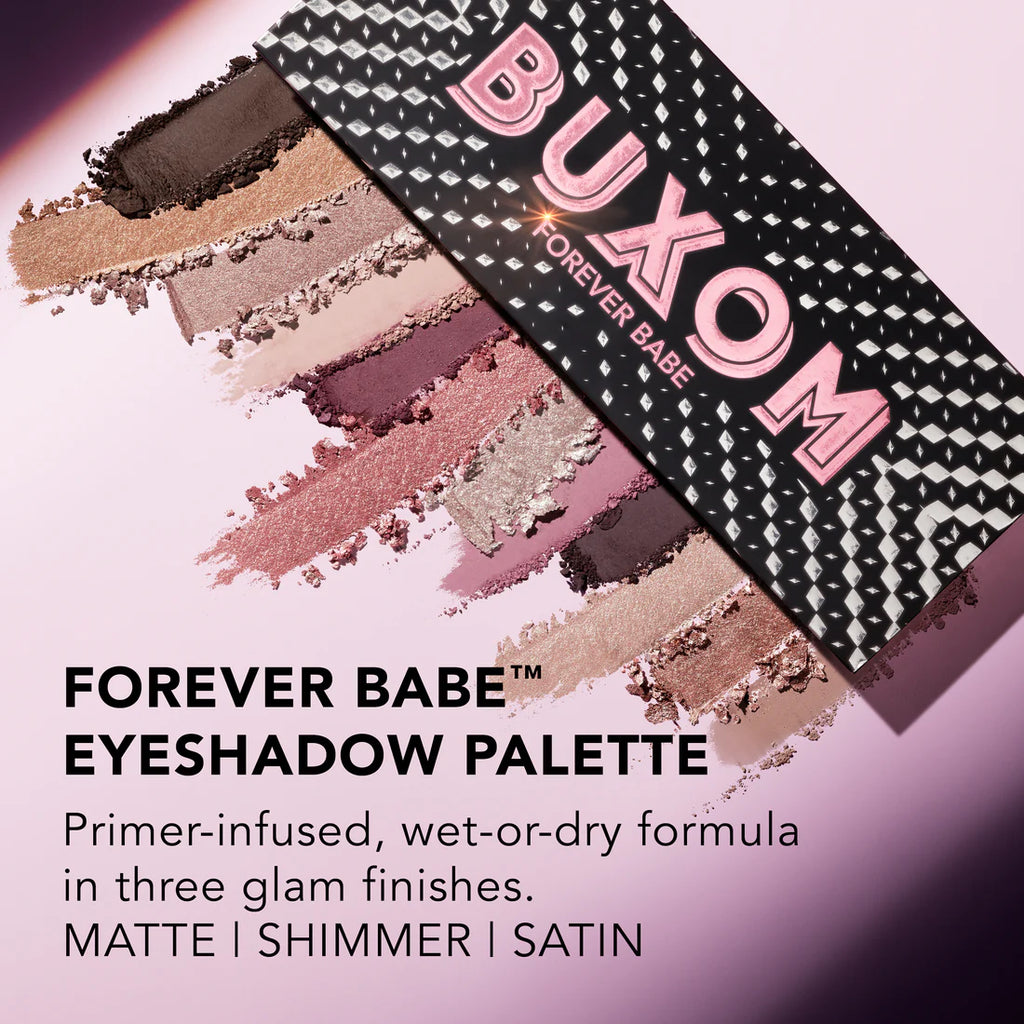 BUXOM
FOREVER BABE

FOREVER BABE™
EYESHADOW PALETTE

Primer-infused, wet-or-dry formula in three glam finishes.
MATTE | SHIMMER | SATIN