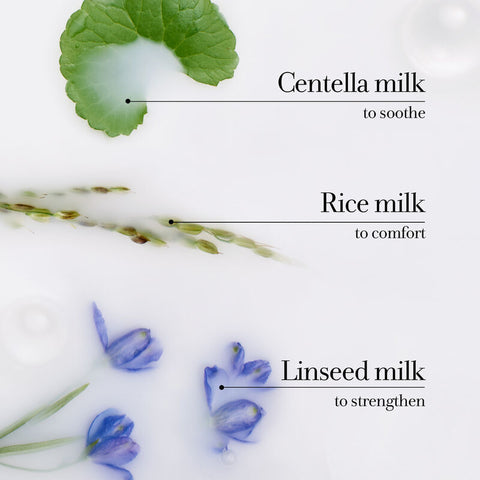 Centella milk
to soothe

Rice milk
to comfort

Linseed milk
to strengthen