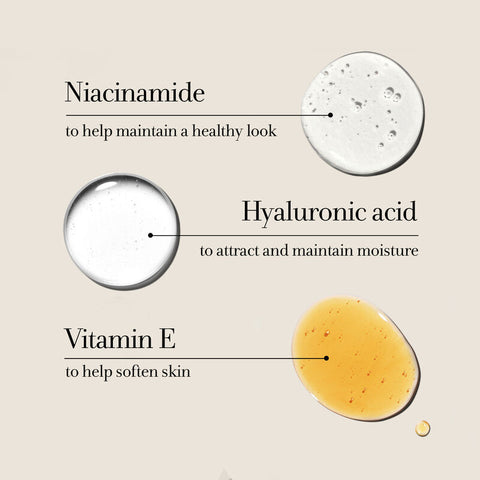 Niacinamide
to help maintain a healthy look

Hyaluronic acid
to attract and maintain moisture

Vitamin E
to help soften skin