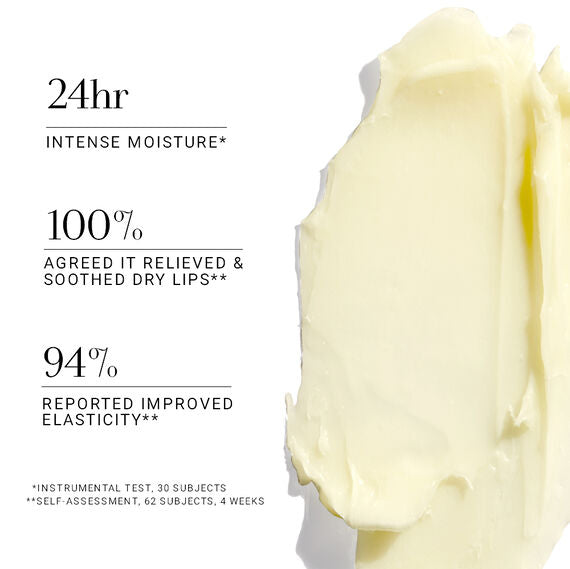 24hr

INTENSE MOISTURE*

100%

AGREED IT RELIEVED & SOOTHED DRY LIPS**

94%

REPORTED IMPROVED ELASTICITY**

*INSTRUMENTAL TEST, 30 SUBJECTS
**SELF-ASSESSMENT, 62 SUBJECTS, 4 WEEKS