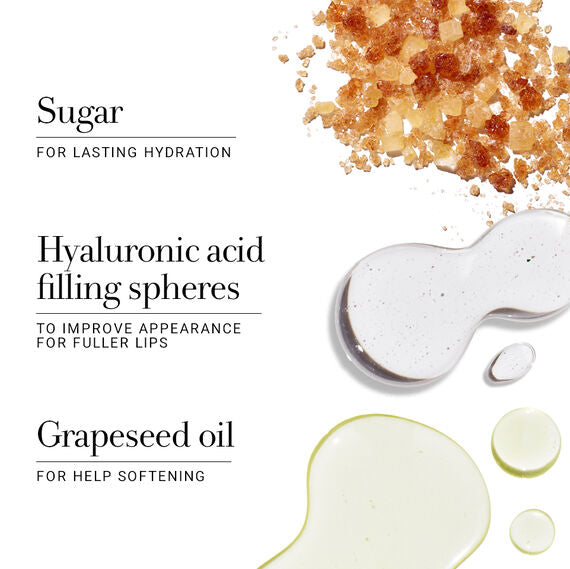 Sugar

FOR LASTING HYDRATION

Hyaluronic acid filling spheres

TO IMPROVE APPEARANCE FOR FULLER LIPS

Grapeseed oil

FOR HELP SOFTENING