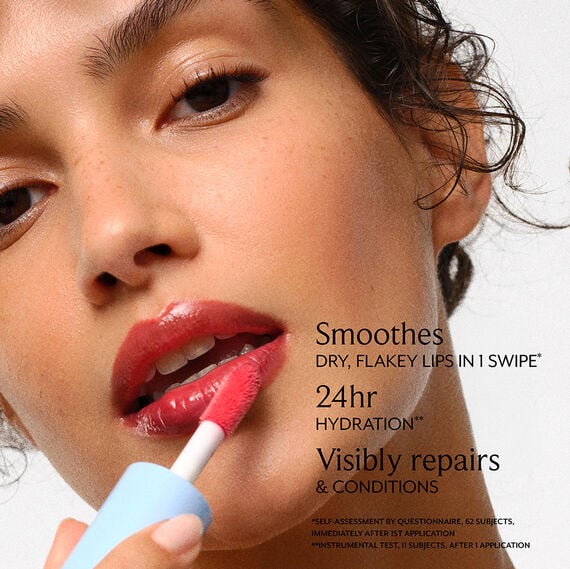 Smoothes
DRY, FLAKEY LIPS IN 1 SWIPE*

24hr
HYDRATION**

Visibly repairs
& CONDITIONS

*SELF-ASSESSMENT BY QUESTIONNAIRE, 62 SUBJECTS, IMMEDIATELY AFTER 1ST APPLICATION
**INSTRUMENTAL TEST, 11 SUBJECTS, AFTER 1 APPLICATION