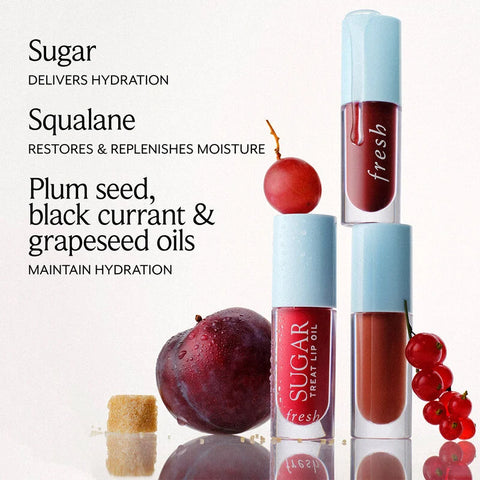 Sugar
DELIVERS HYDRATION

Squalane
RESTORES & REPLENISHES MOISTURE

Plum seed, black currant & grapeseed oils
MAINTAIN HYDRATION

fresh

SUGAR
TREAT LIP OIL
fresh