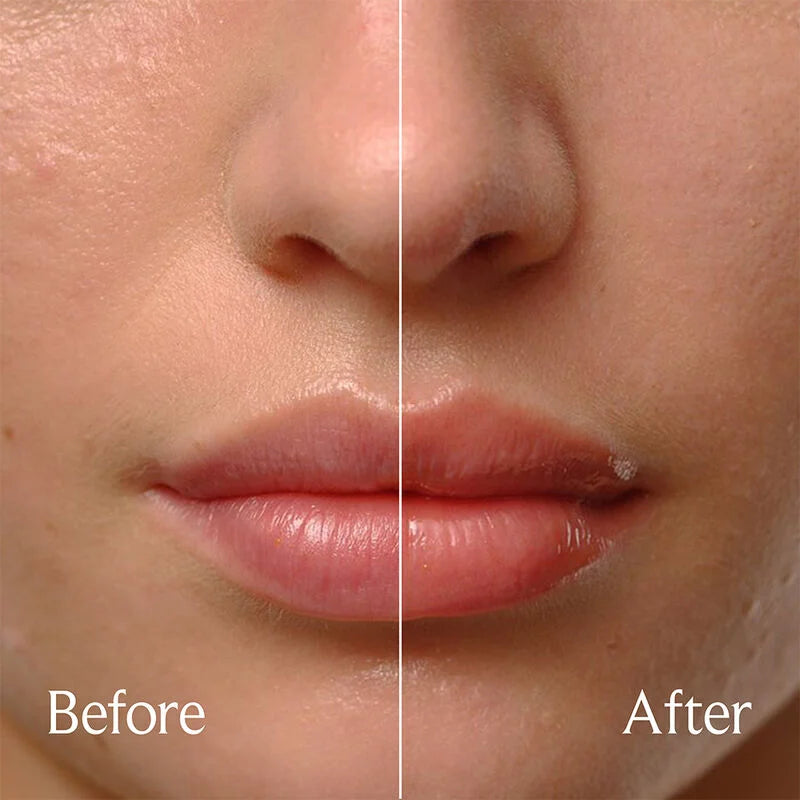 Before

After