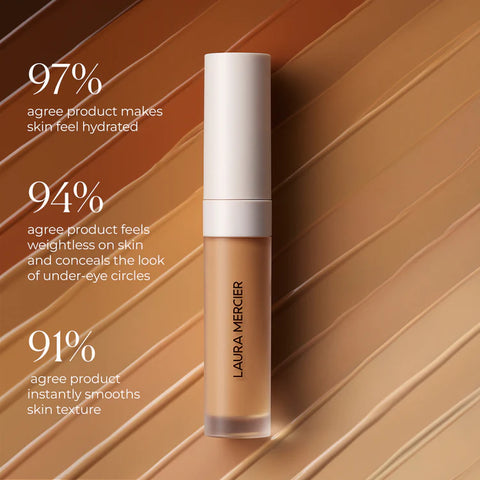 97%
agree product makes skin feel hydrated

94%
agree product feels weightless on skin and conceals the look of under-eye circles

91%
agree product instantly smooths skin texture

LAURA MERCIER