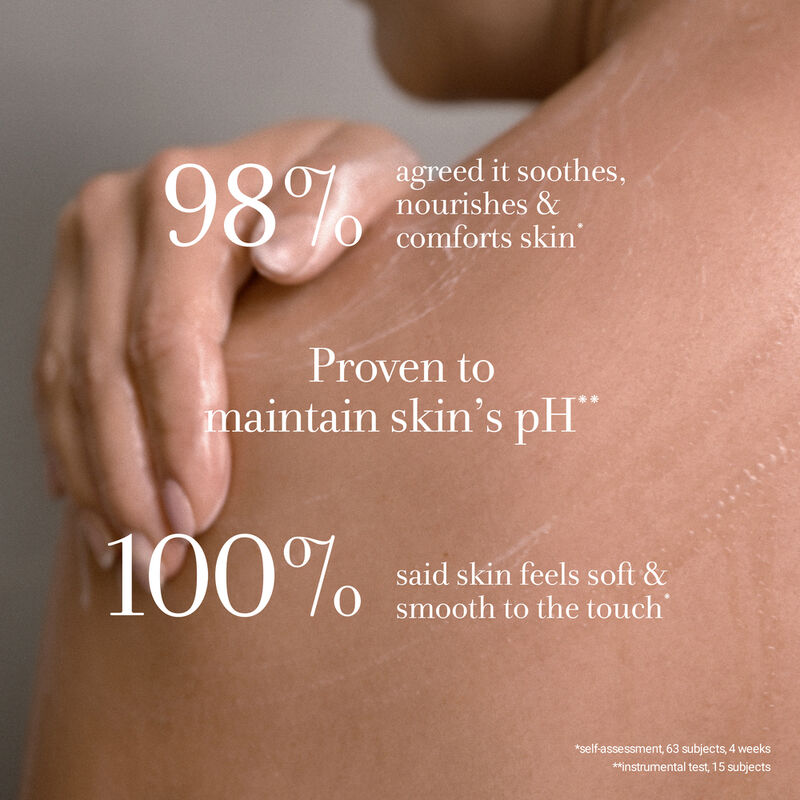 98%

agreed it soothes, nourishes & comforts skin*

Proven to maintain skin's pH**

100%

said skin feels soft & smooth to the touch*

*self-assessment, 63 subjects, 4 weeks
**instrumental test, 15 subjects