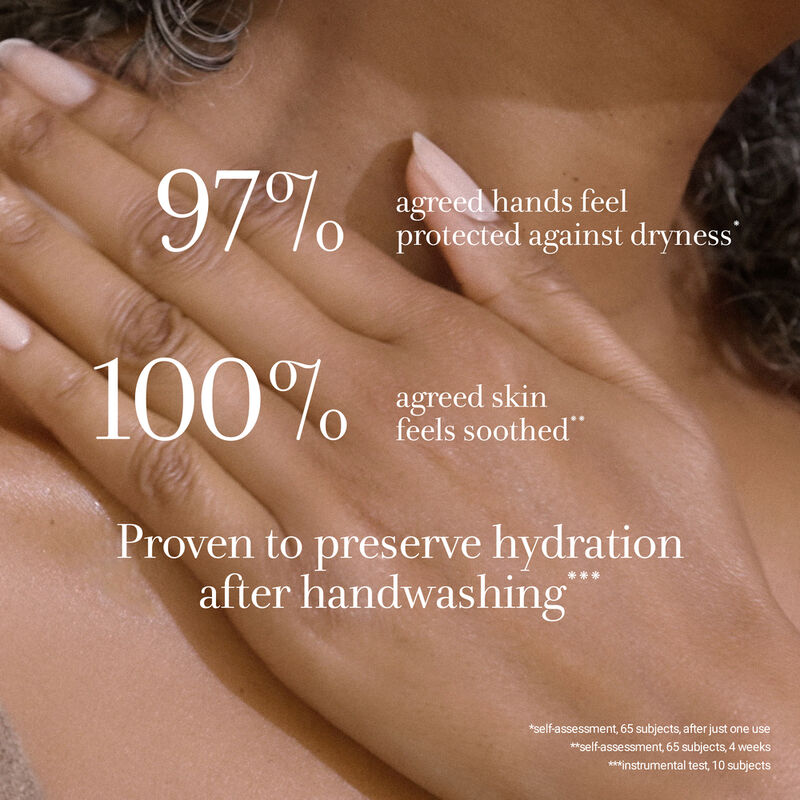 97% agreed hands feel protected against dryness*

100% agreed skin feels soothed**

Proven to preserve hydration after handwashing***

*self-assessment, 65 subjects, after just one use
**self-assessment, 65 subjects, 4 weeks
***instrumental test, 10 subjects