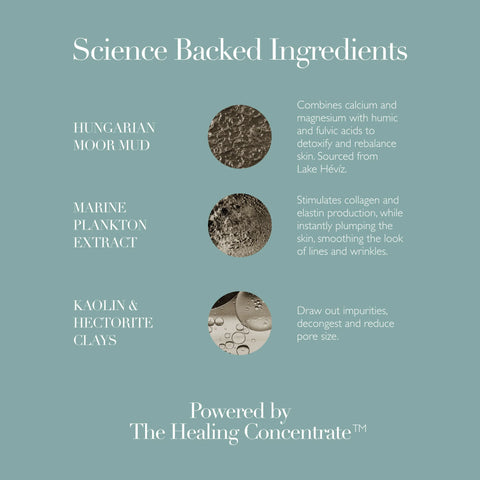 Science Backed Ingredients

HUNGARIAN MOOR MUD

Combines calcium and magnesium with humic and fulvic acids to detoxify and rebalance skin. Sourced from Lake Hévíz.

MARINE PLANKTON EXTRACT

Stimulates collagen and elastin production, while instantly plumping the skin, smoothing the look of lines and wrinkles.

KAOLIN & HECTORITE CLAYS

Draw out impurities, decongest and reduce pore size.

Powered by
The Healing Concentrate™